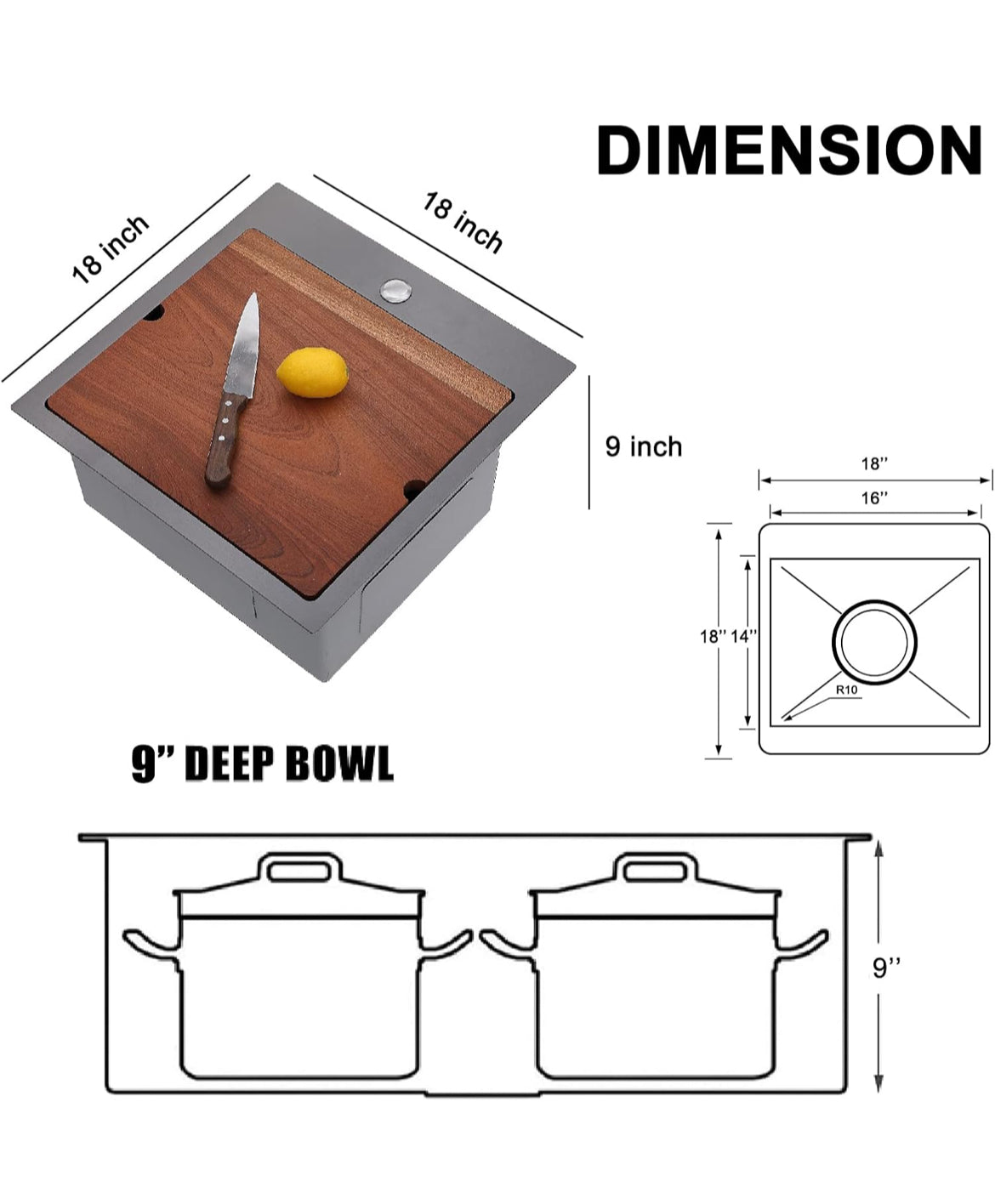 DIMENSION

18 inch

18 inch

9 inch

18''

16''

18'' 14''

R10

9'' DEEP BOWL

9''